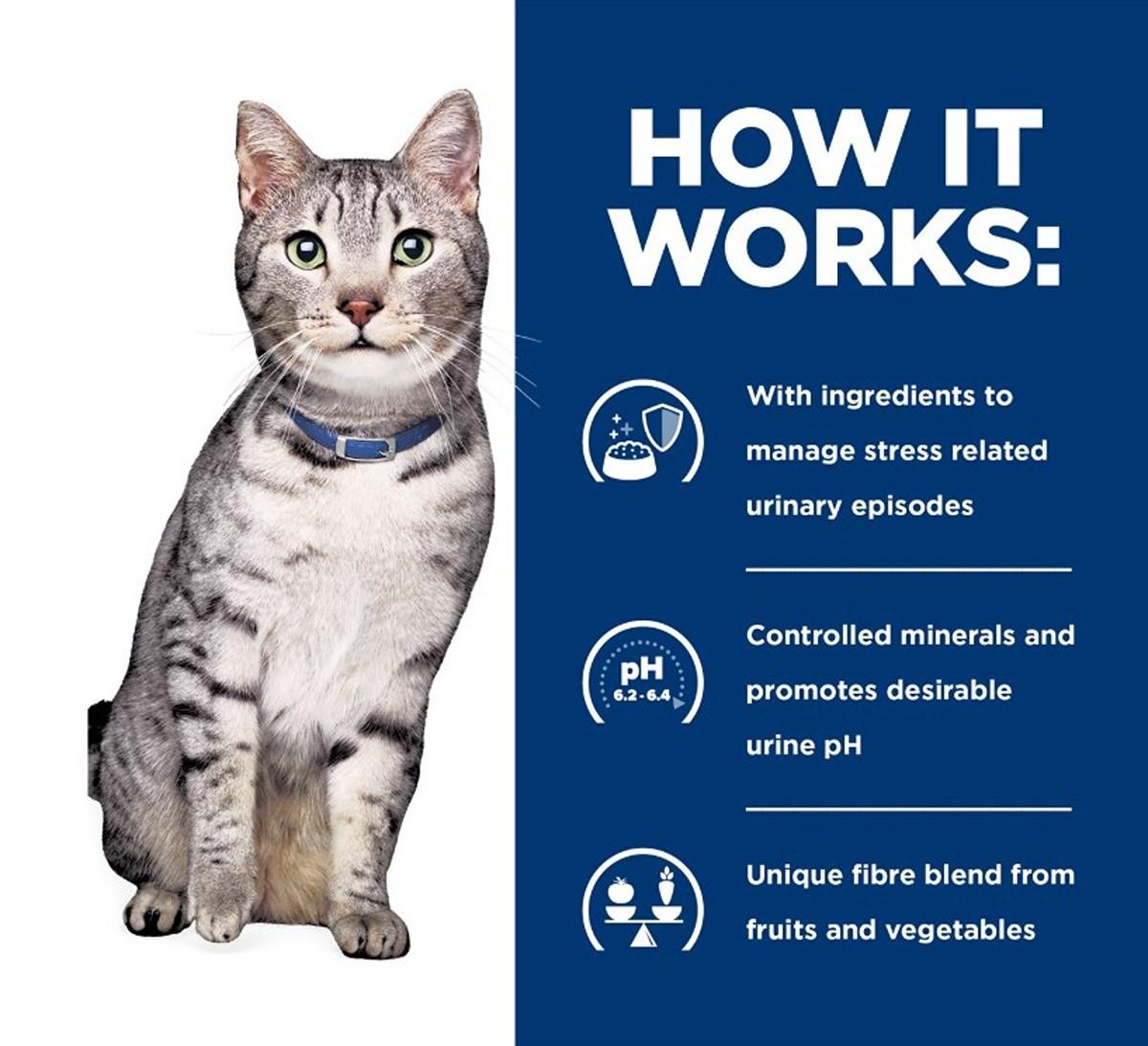 HOW IT WORKS:

With ingredients to manage stress related urinary episodes

pH 6.2 - 6.4

Controlled minerals and promotes desirable urine pH

Unique fibre blend from fruits and vegetables