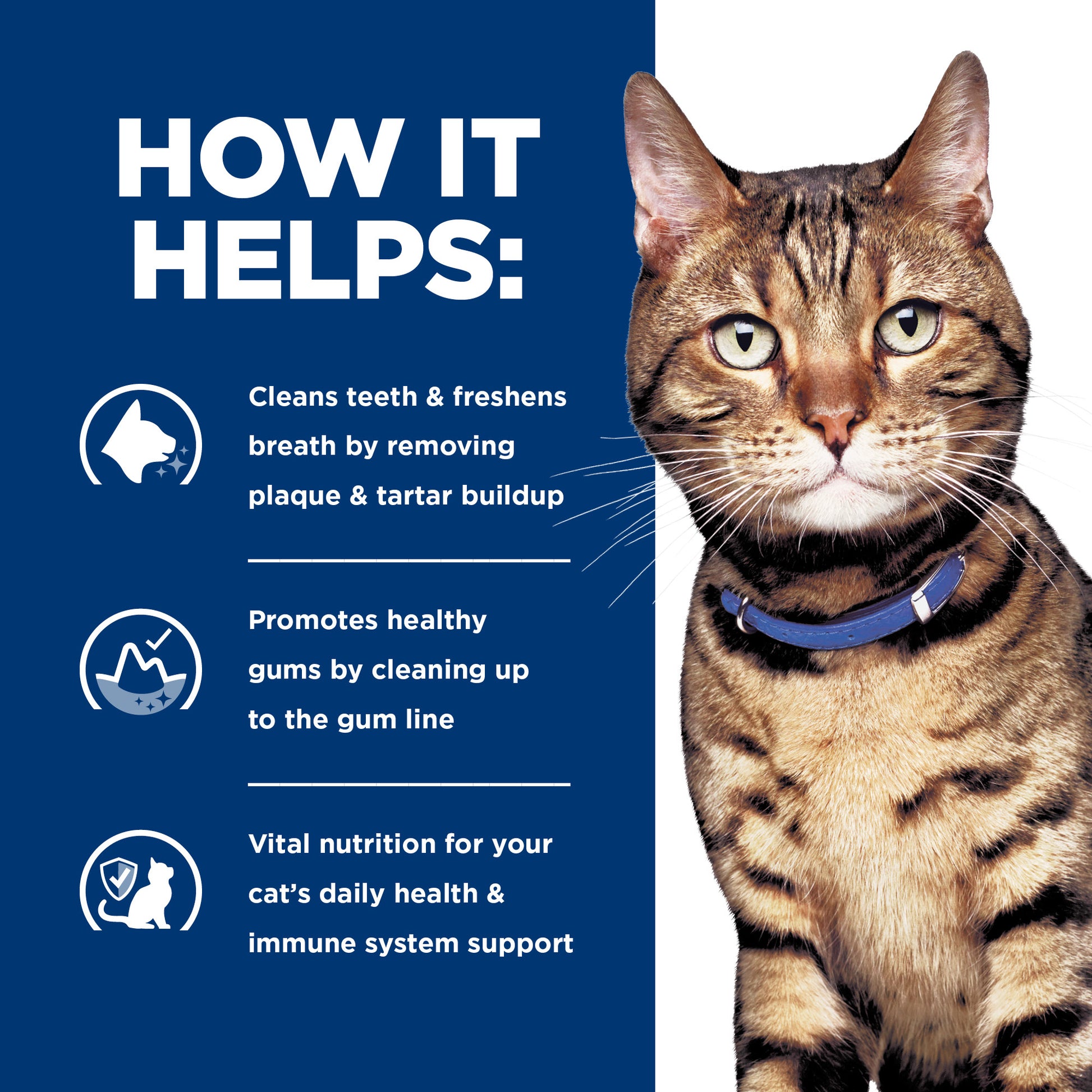 HOW IT HELPS:

Cleans teeth & freshens breath by removing plaque & tartar buildup

Promotes healthy gums by cleaning up to the gum line

Vital nutrition for your cat's daily health & immune system support