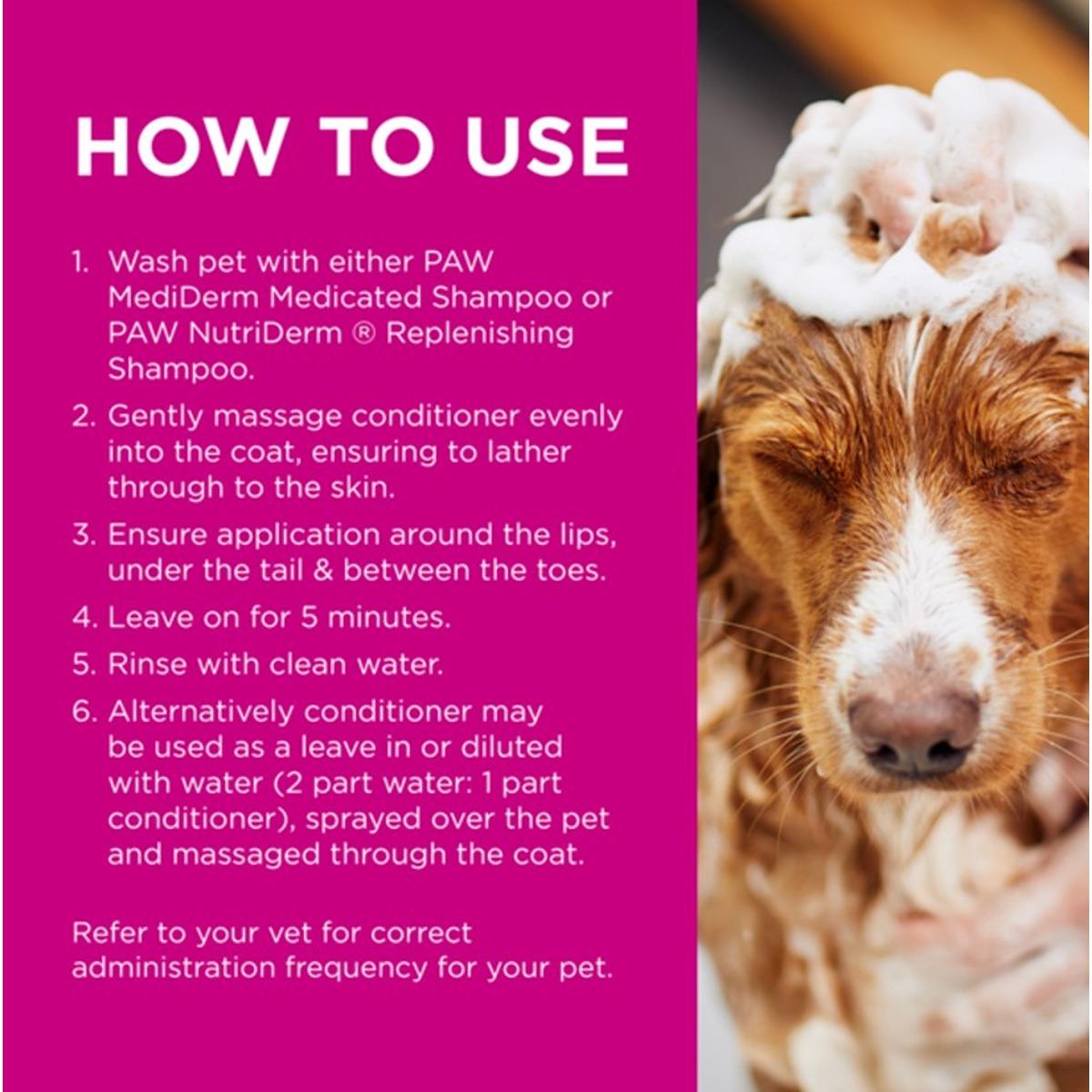 HOW TO USE

1. Wash pet with either PAW MediDerm Medicated Shampoo or PAW NutriDerm ® Replenishing Shampoo.

2. Gently massage conditioner evenly into the coat, ensuring to lather through to the skin.

3. Ensure application around the lips, under the tail & between the toes.

4. Leave on for 5 minutes.

5. Rinse with clean water.

6. Alternatively conditioner may be used as a leave in or diluted with water (2 part water: 1 part conditioner), sprayed over the pet and massaged through the coat.

Refer to your vet for correct administration frequency for your pet.