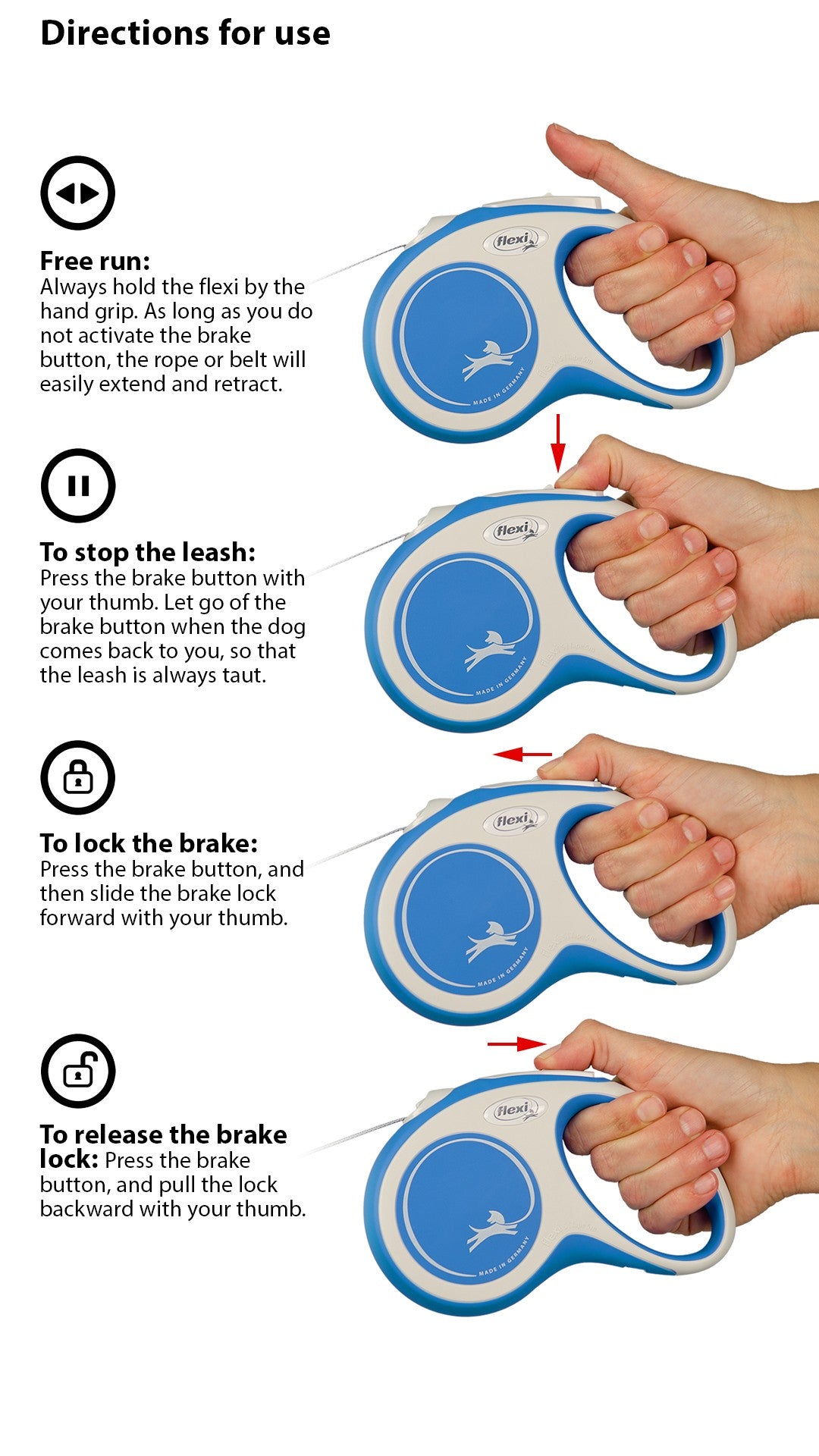 Directions for use

Free run:
Always hold the flexi by the hand grip. As long as you do not activate the brake button, the rope or belt will easily extend and retract.

flexi
MADE IN GERMANY

To stop the leash:
Press the brake button with your thumb. Let go of the brake button when the dog comes back to you, so that the leash is always taut.

flexi
MADE IN GERMANY

To lock the brake:
Press the brake button, and then slide the brake lock forward with your thumb.

flexi
MADE IN GERMANY

To release the brake lock: Press the brake button, and pull the lock backward with your thumb.

flexi
MADE IN GERMANY