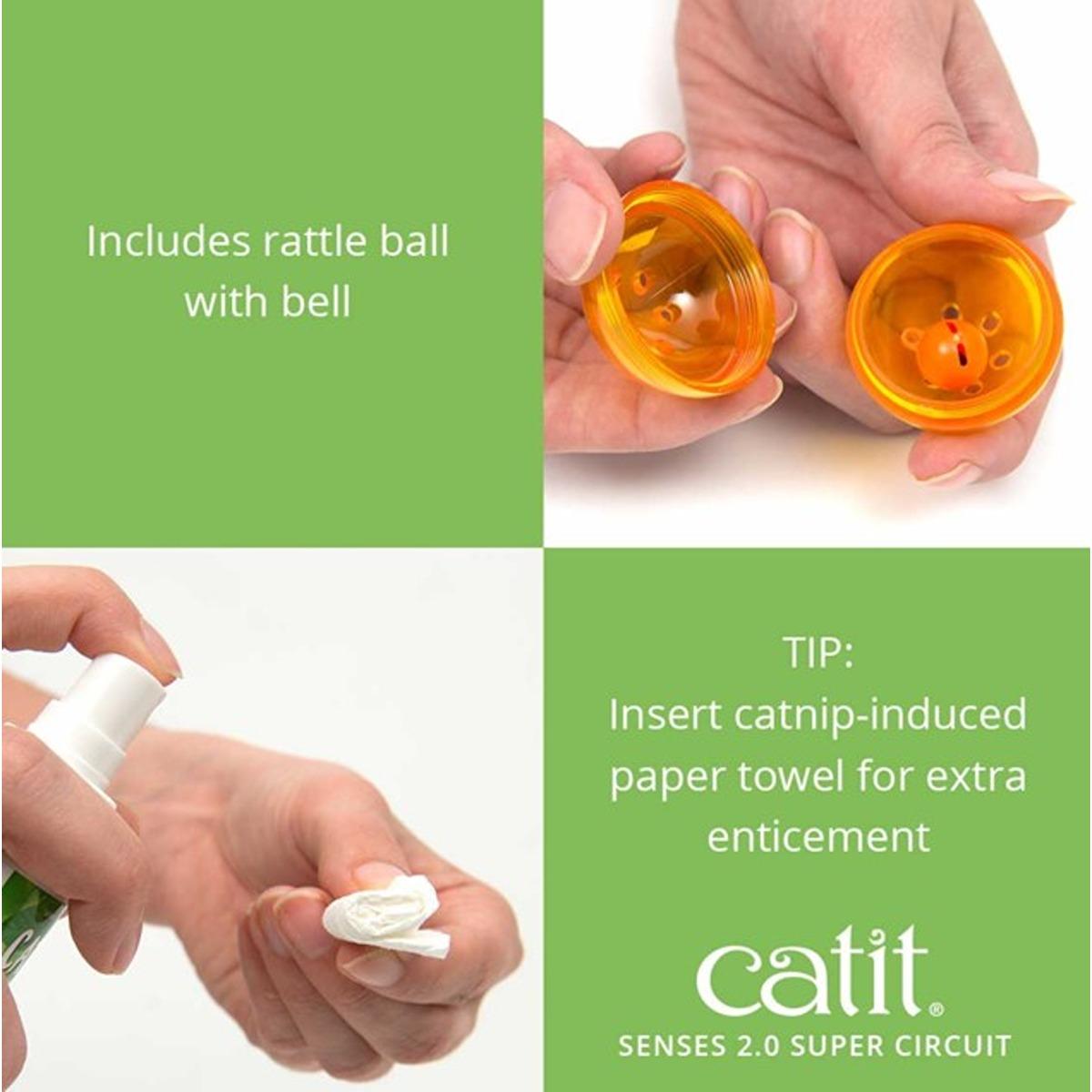 Includes rattle ball with bell

TIP:
Insert catnip-induced paper towel for extra enticement

catit®
SENSES 2.0 SUPER CIRCUIT