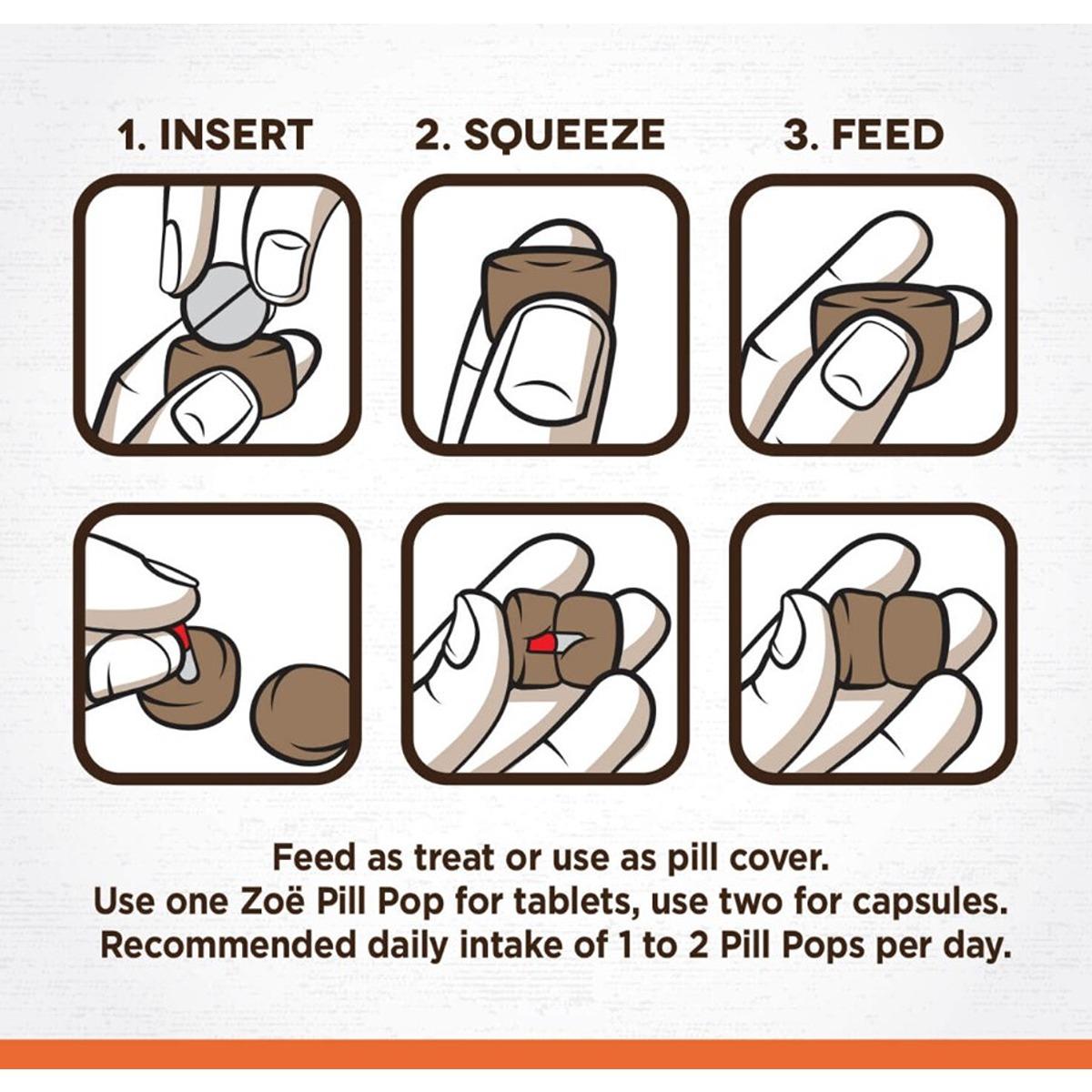 1. INSERT

2. SQUEEZE

3. FEED

Feed as treat or use as pill cover.
Use one Zoë Pill Pop for tablets, use two for capsules.
Recommended daily intake of 1 to 2 Pill Pops per day.