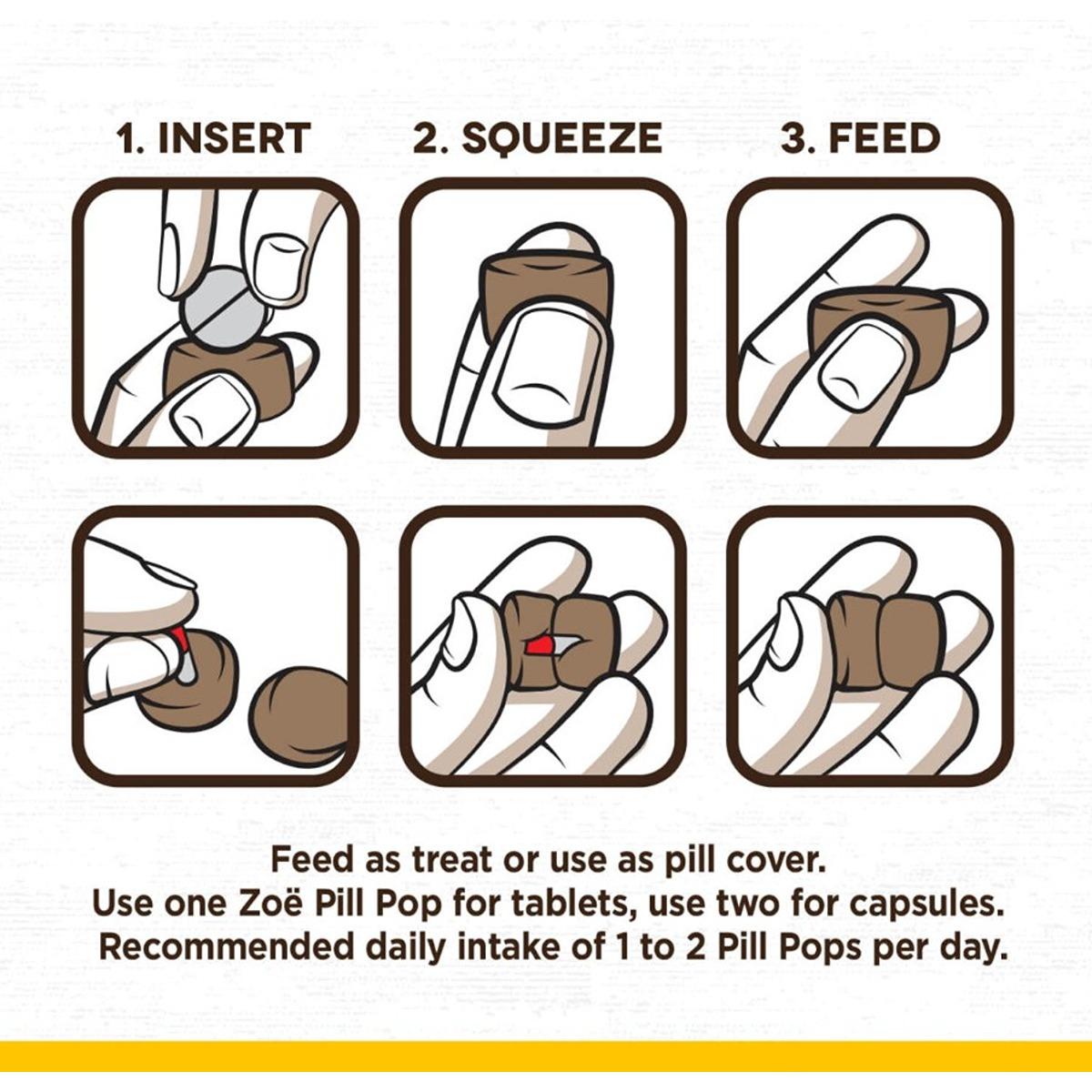 1. INSERT 2. SQUEEZE 3. FEED

Feed as treat or use as pill cover.
Use one Zoë Pill Pop for tablets, use two for capsules.
Recommended daily intake of 1 to 2 Pill Pops per day.