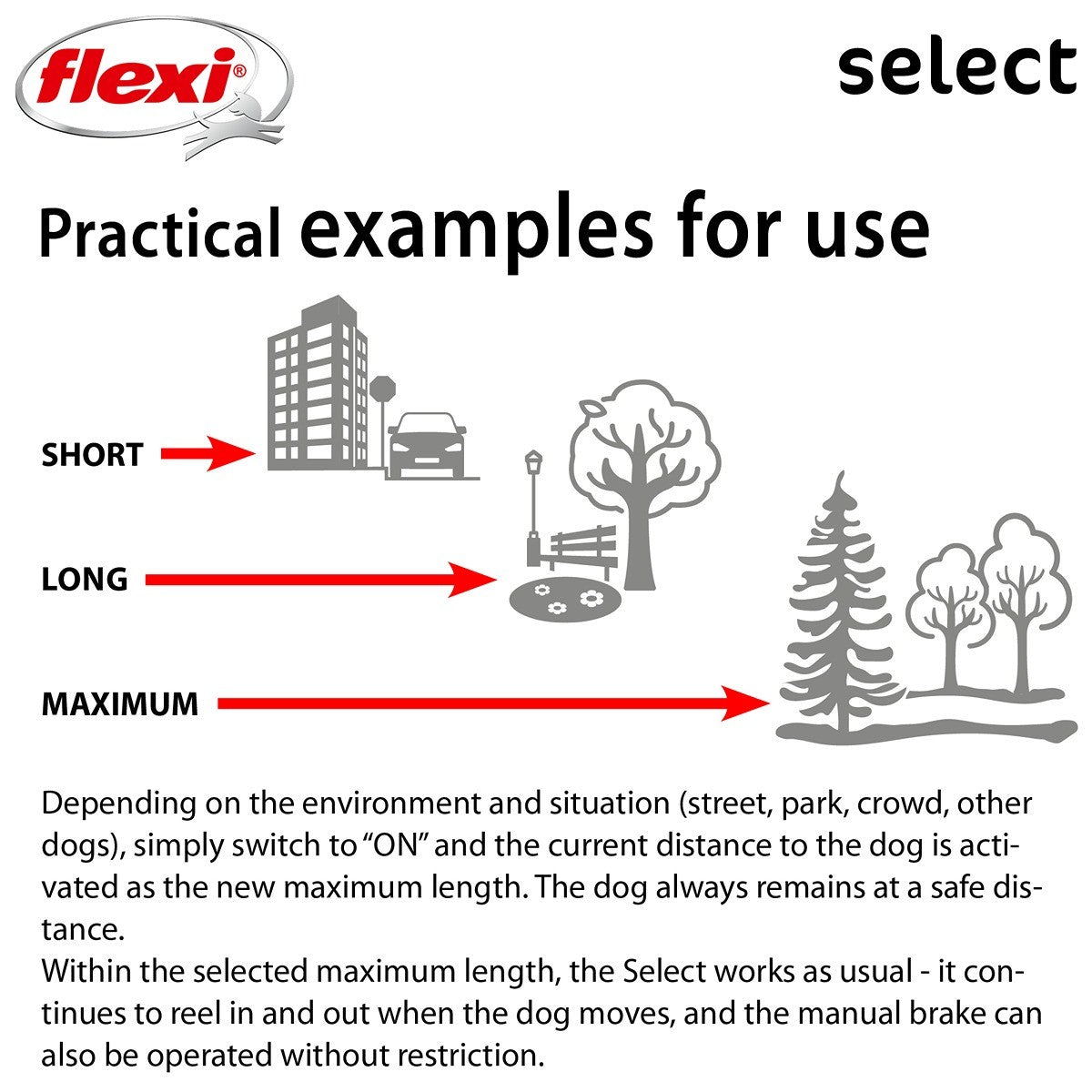 flexi®

select

Practical examples for use

SHORT

LONG

MAXIMUM

Depending on the environment and situation (street, park, crowd, other dogs), simply switch to "ON" and the current distance to the dog is activated as the new maximum length. The dog always remains at a safe distance.
Within the selected maximum length, the Select works as usual - it continues to reel in and out when the dog moves, and the manual brake can also be operated without restriction.